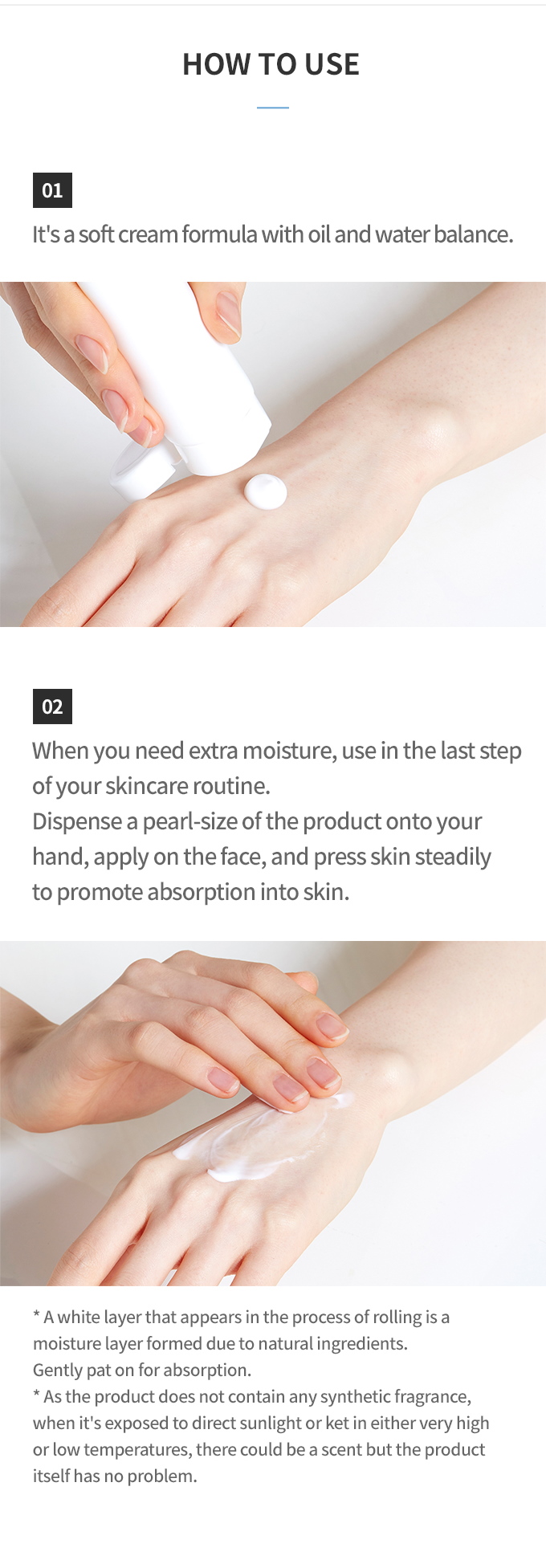 HOW TO USE

01

It's a soft cream formula with oil and water balance.

02

When you need extra moisture, use in the last step of your skincare routine.
Dispense a pearl-size of the product onto your hand, apply on the face, and press skin steadily to promote absorption into skin.

* A white layer that appears in the process of rolling is a moisture layer formed due to natural ingredients.
Gently pat on for absorption.
* As the product does not contain any synthetic fragrance, when it's exposed to direct sunlight or ket in either very high or low temperatures, there could be a scent but the product itself has no problem.